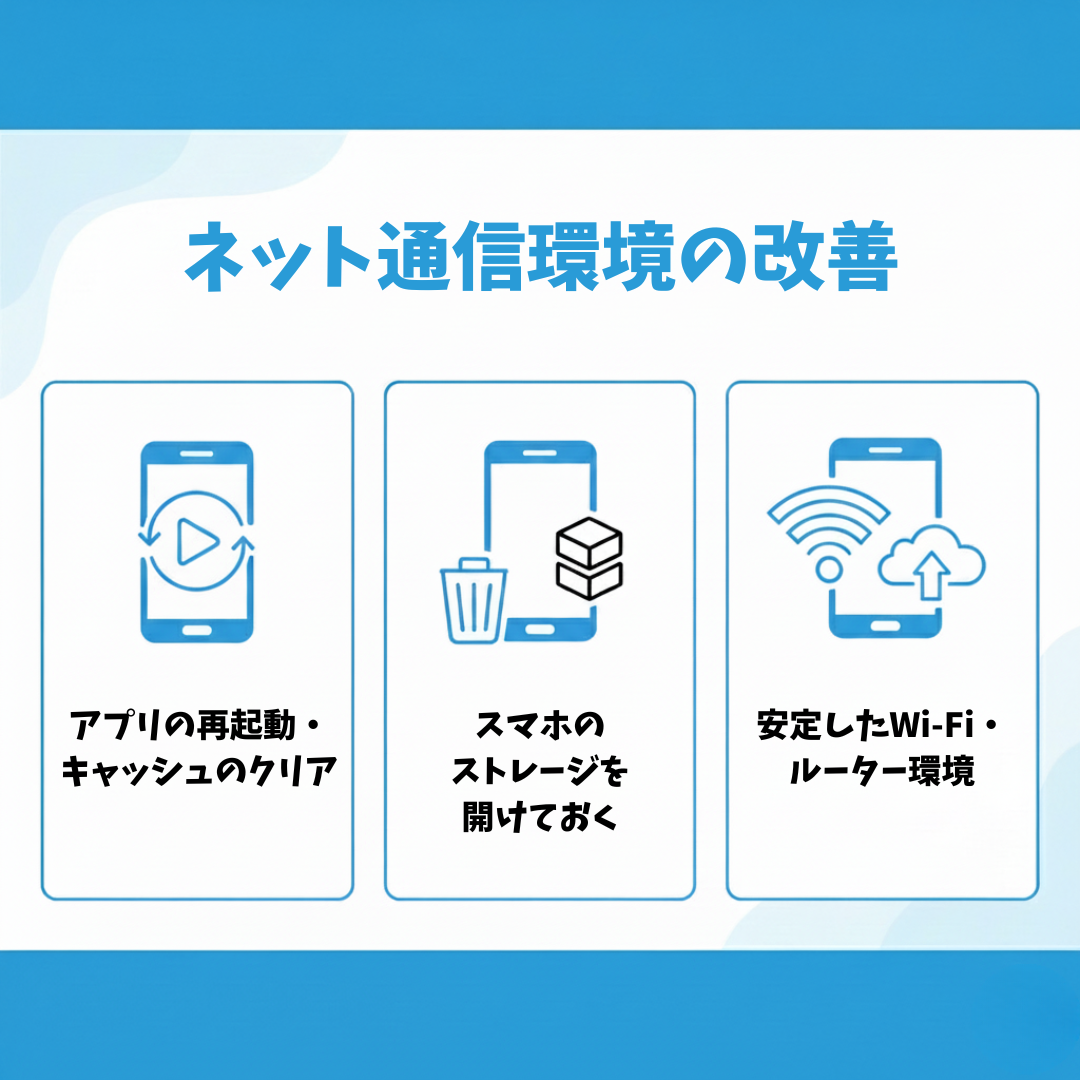 ネット通信環境の改善

アプリの再起動・キャッシュのクリア

スマホのストレージを開けておく

安定したWi-Fi・ルーター環境